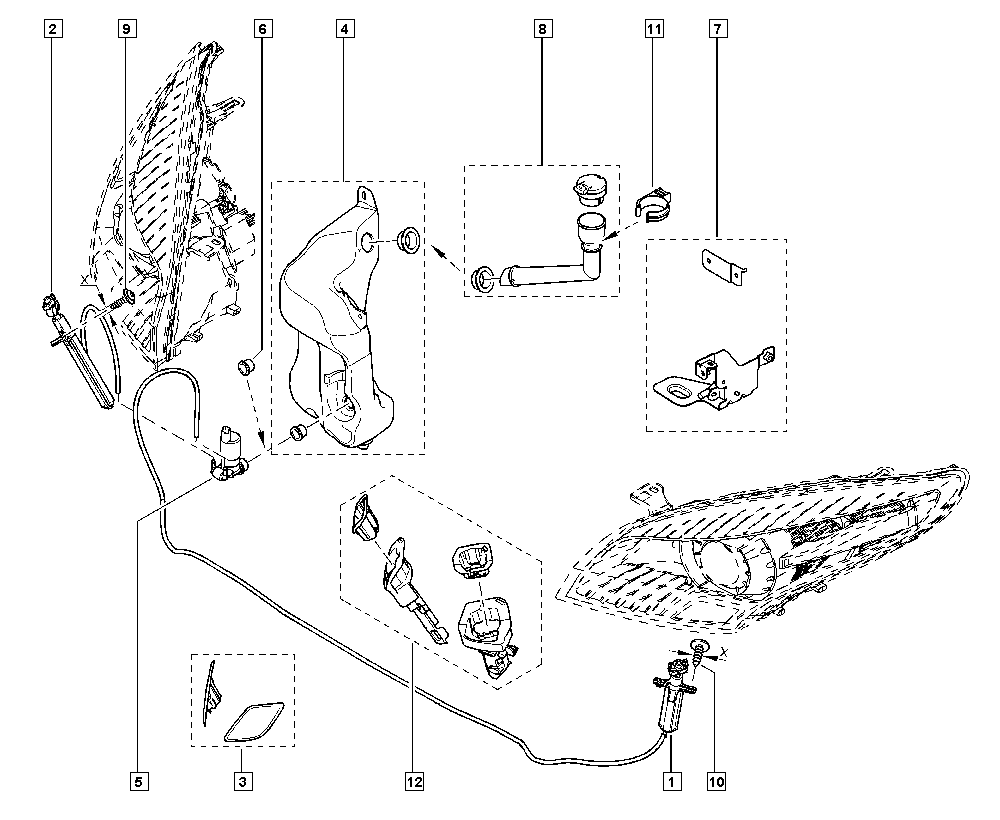 2
9
6
4
8
11
7
X
X
5
3
12
1
10